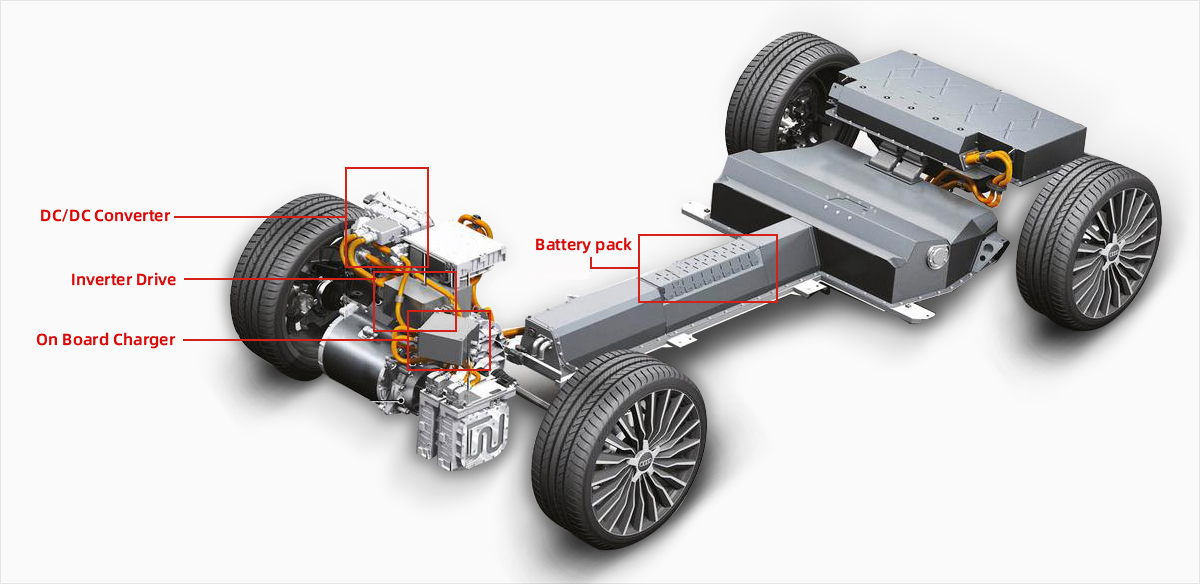 DC/DC Converter
Inverter Drive
On Board Charger
Battery pack