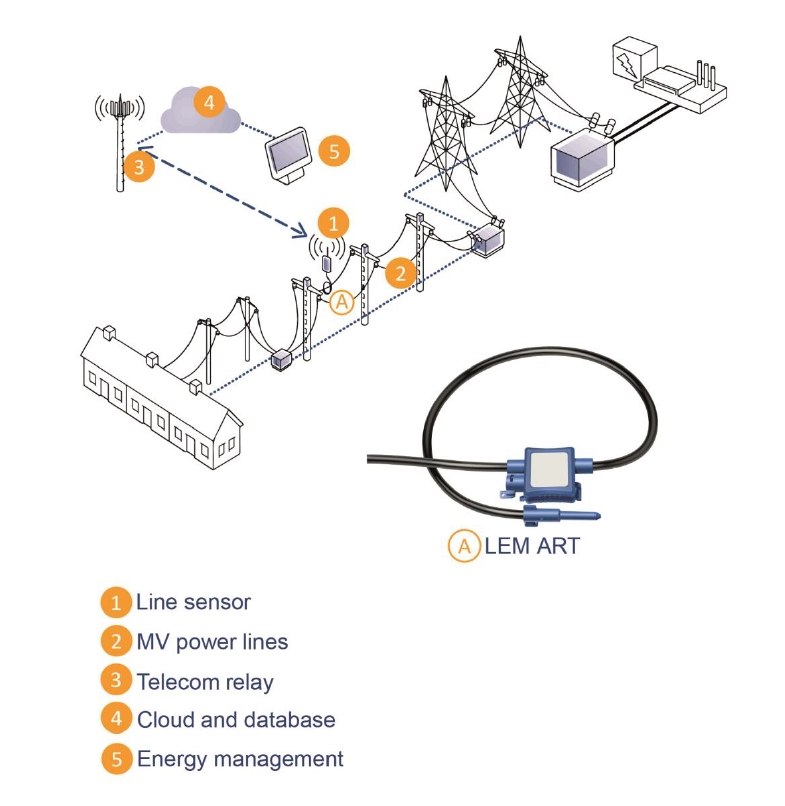 4

5

3

1

2

A

A LEM ART

1 Line sensor
2 MV power lines
3 Telecom relay
4 Cloud and database
5 Energy management